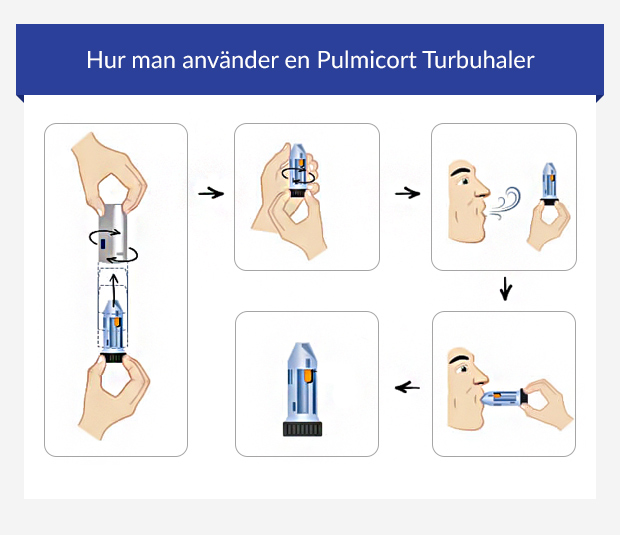 Hur man använder en Pulmicort Turbuhaler