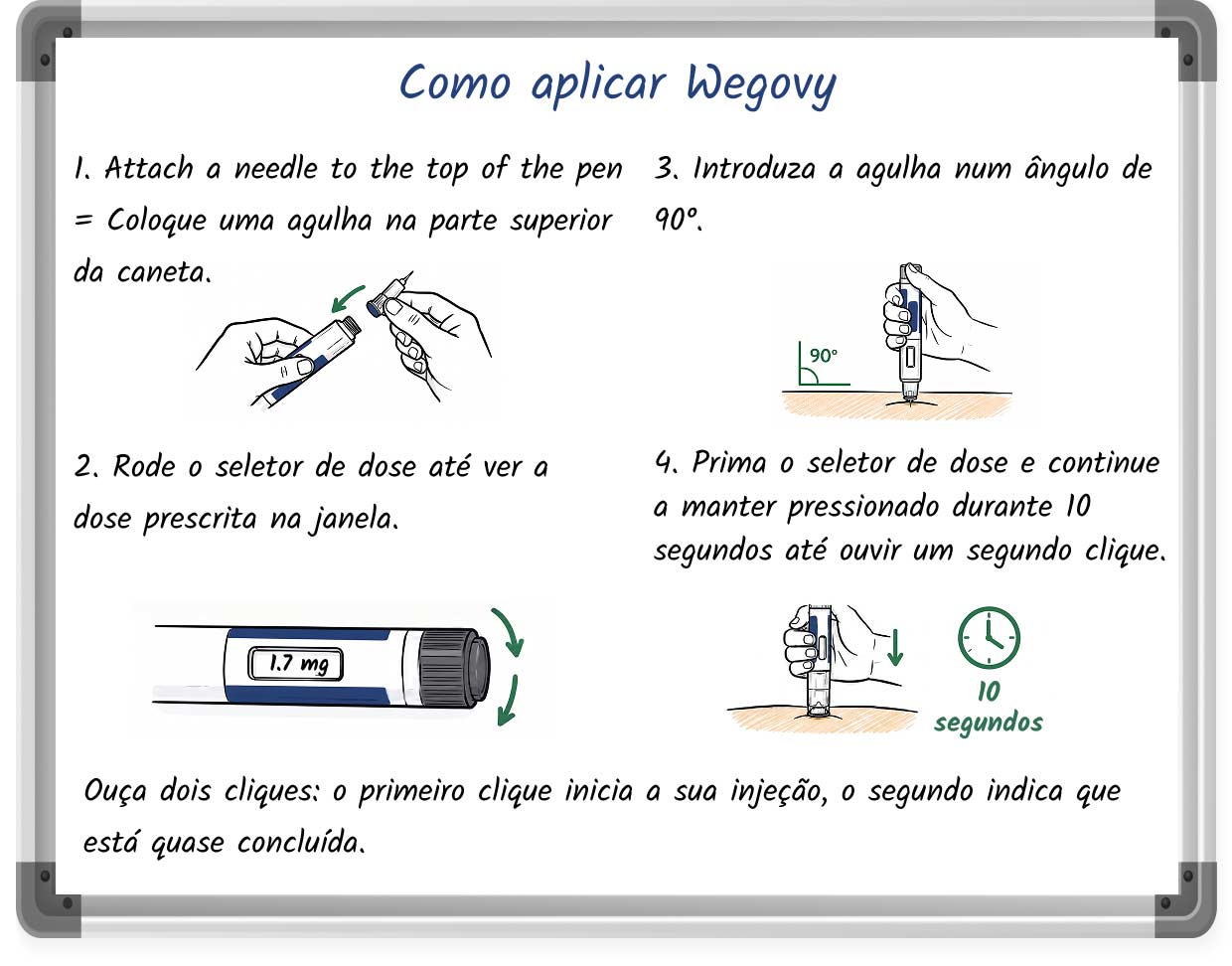 Como aplicar Wegovy

1. Attach a needle to the top of the pen = Coloque uma agulha na parte superior da caneta.

2. Rode o seletor de dose até ver a dose prescrita na janela.

1.7 mg

3. Introduza a agulha num ângulo de 90°.

90°

4. Prima o seletor de dose e continue a manter pressionado durante 10 segundos até ouvir um segundo clique.

10 segundos

Ouça dois cliques: o primeiro clique inicia a sua injeção, o segundo indica que está quase concluída.