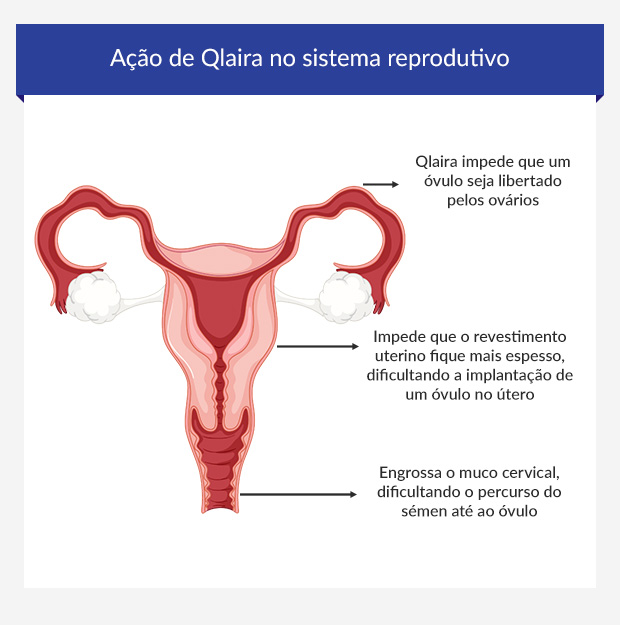 Ação de Qlaira no sistema reprodutivo

Qlaira impede que um óvulo seja libertado pelos ovários

Impede que o revestimento uterino fique mais espesso, dificultando a implantação de um óvulo no útero

Engrossa o muco cervical, dificultando o percurso do sémen até ao óvulo