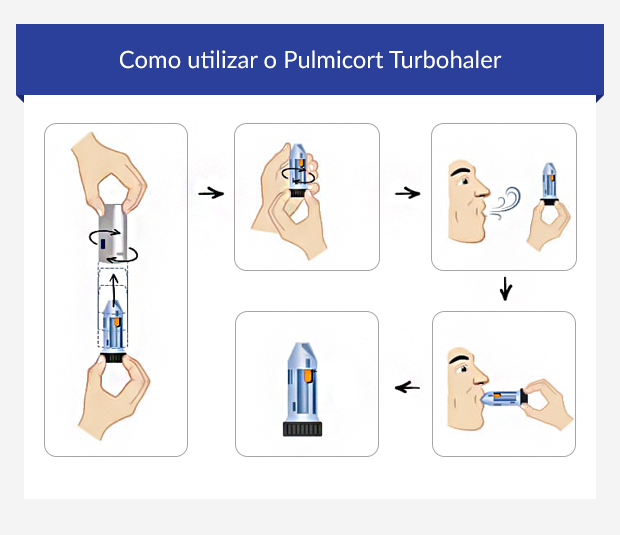 Como utilizar o Pulmicort Turbohaler