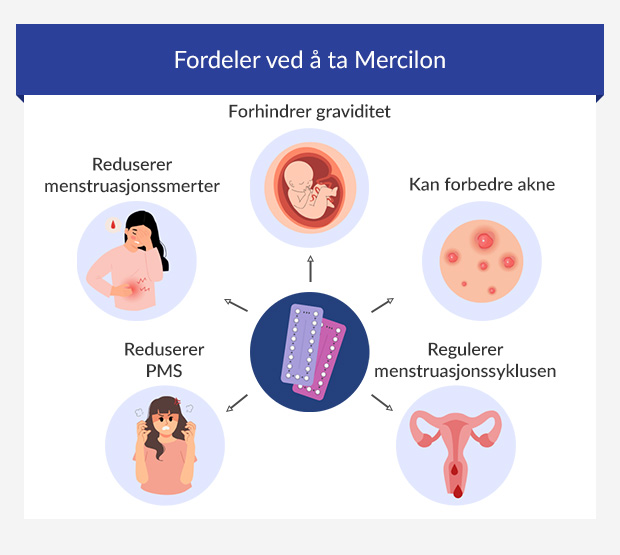 Fordeler ved å ta Mercilon

Forhindrer graviditet

Reduserer menstruasjonssmerter

Kan forbedre akne

Reduserer PMS

Regulerer menstruasjonssyklusen