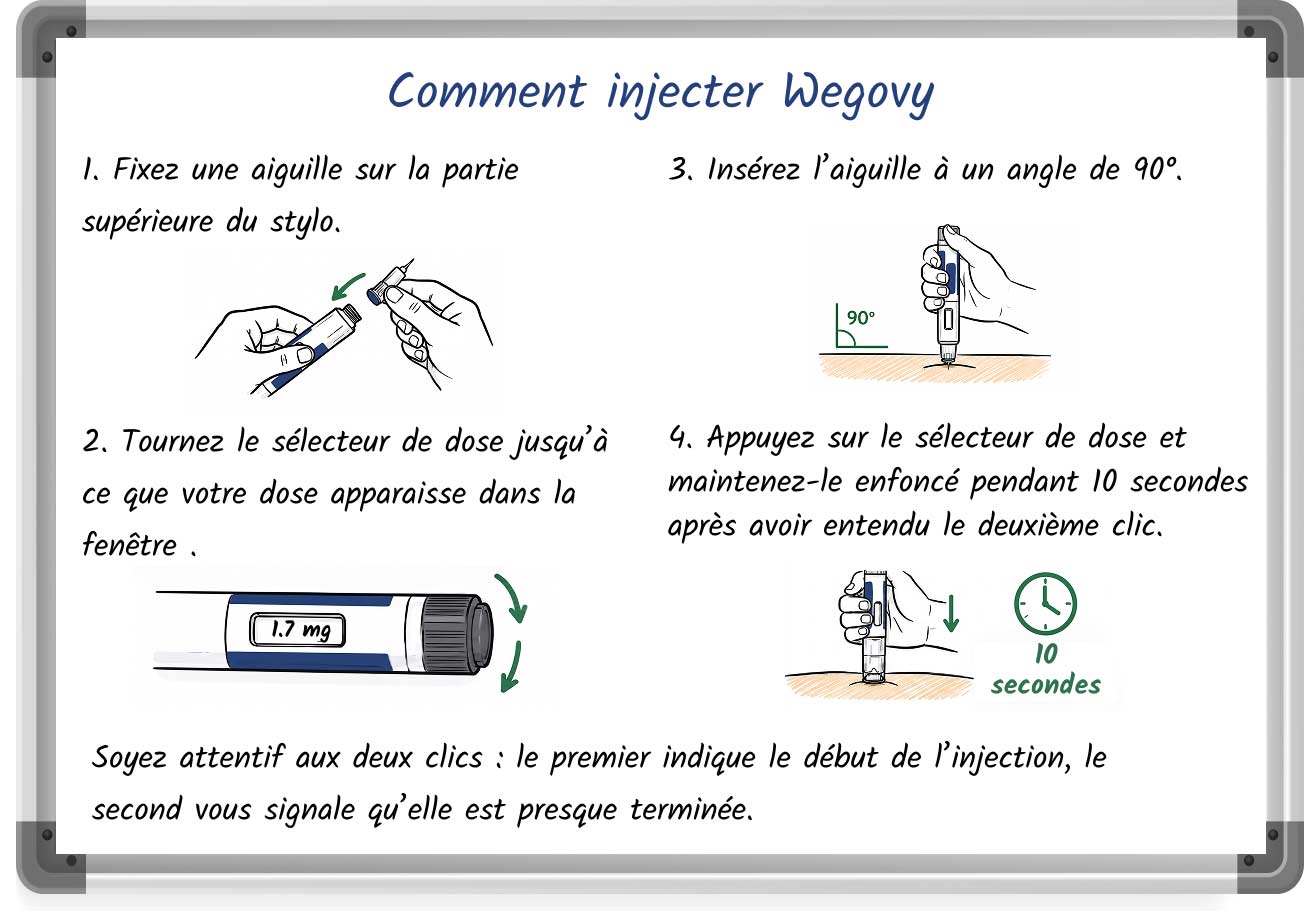 Comment injecter Wegovy

1. Fixez une aiguille sur la partie supérieure du stylo.

2. Tournez le sélecteur de dose jusqu'à ce que votre dose apparaisse dans la fenêtre .

1.7 mg

3. Insérez l'aiguille à un angle de 90°.

90°

4. Appuyez sur le sélecteur de dose et maintenez-le enfoncé pendant 10 secondes après avoir entendu le deuxième clic.

10 secondes

Soyez attentif aux deux clics : le premier indique le début de l'injection, le second vous signale qu'elle est presque terminée.