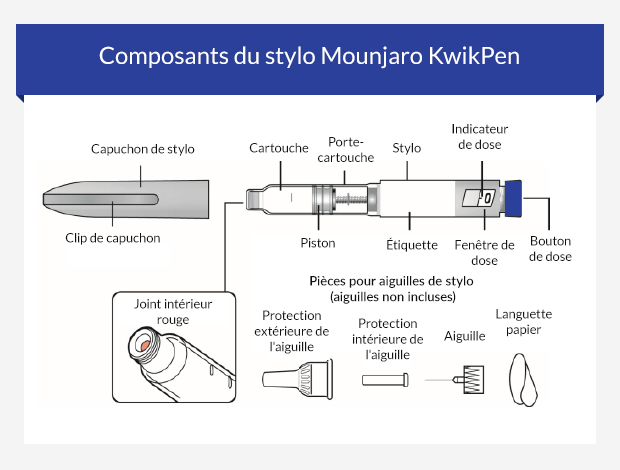 Composants du stylo Mounjaro KwikPen

Capuchon de stylo

Clip de capuchon

Cartouche

Porte-cartouche

Stylo

Indicateur de dose

0

Piston

Étiquette

Fenêtre de dose

Bouton de dose

Joint intérieur rouge

Pièces pour aiguilles de stylo (aiguilles non incluses)

Protection extérieure de l'aiguille

Protection intérieure de l'aiguille

Aiguille

Languette papier