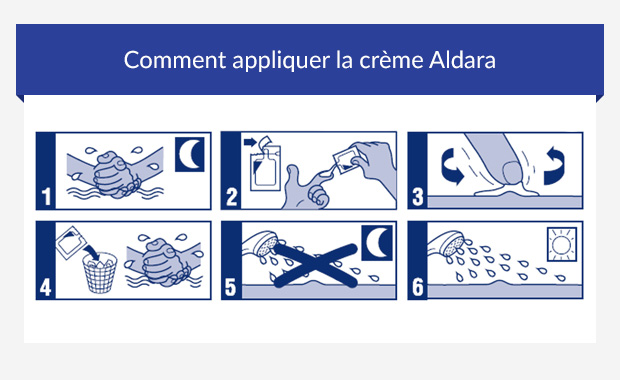 Comment appliquer la crème Aldara

1

2

3

4

5

6