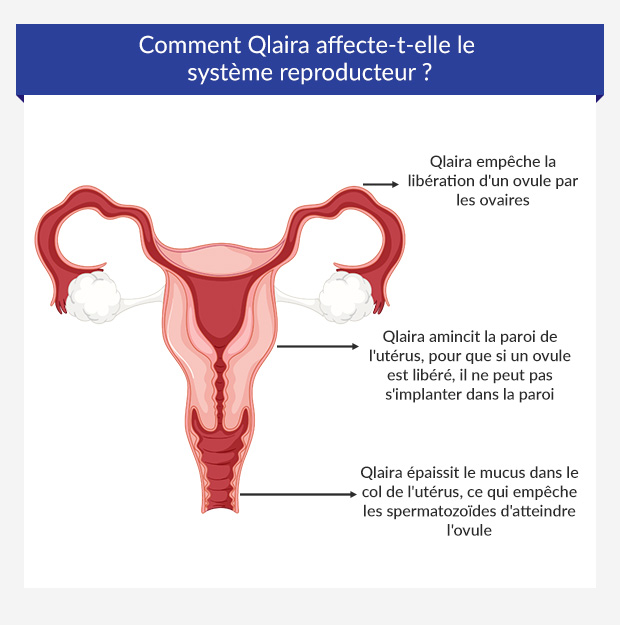 Comment Qlaira affecte-t-elle le système reproducteur ?

Qlaira empêche la libération d'un ovule par les ovaires

Qlaira amincit la paroi de l'utérus, pour que si un ovule est libéré, il ne peut pas s'implanter dans la paroi

Qlaira épaissit le mucus dans le col de l'utérus, ce qui empêche les spermatozoïdes d'atteindre l'ovule