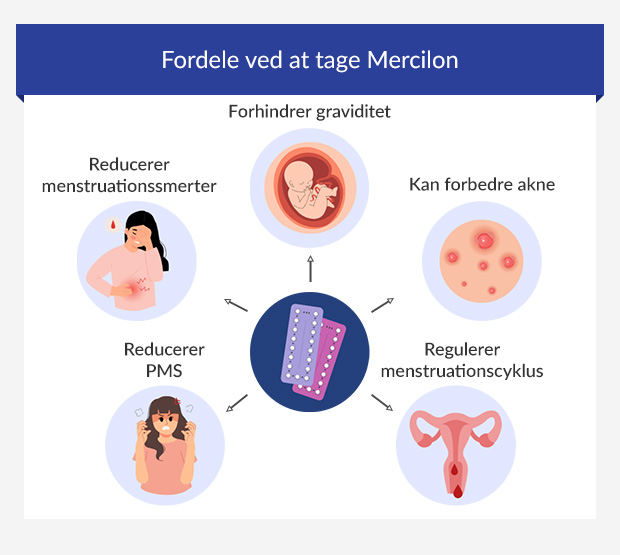 Fordele ved at tage Mercilon

Forhindrer graviditet

Reducerer menstruationssmerter

Kan forbedre akne

Reducerer PMS

Regulerer menstruationscyklus