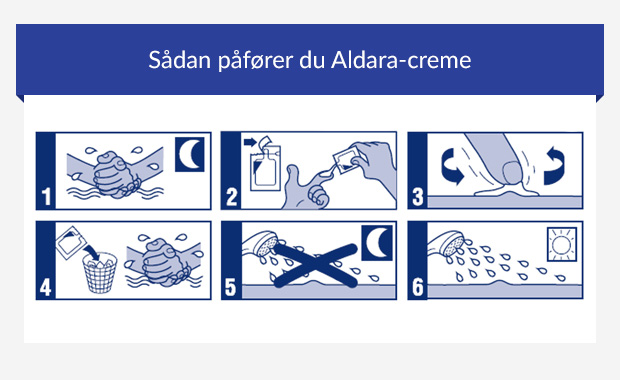 Sådan påfører du Aldara-creme

1

2

3

4

5

6