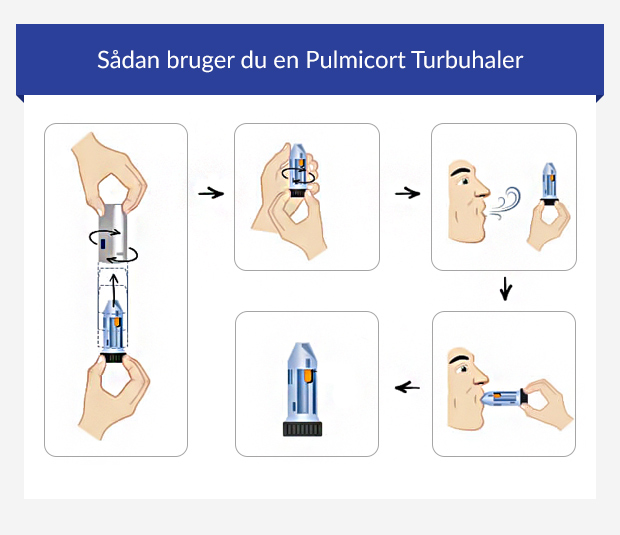 Sådan bruger du en Pulmicort Turbuhaler