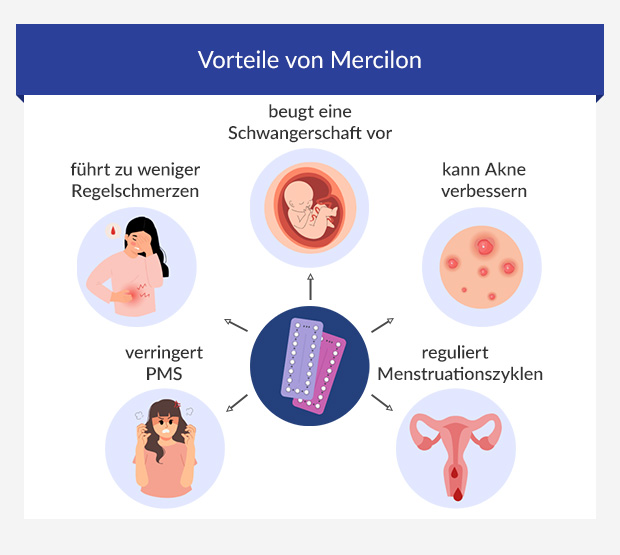 Vorteile von Mercilon

beugt eine Schwangerschaft vor

führt zu weniger Regelschmerzen

kann Akne verbessern

verringert PMS

reguliert Menstruationszyklen