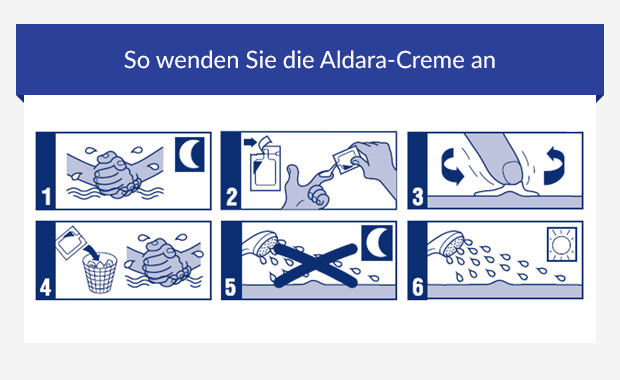 So wenden Sie die Aldara-Creme an

1

2

3

4

5

6