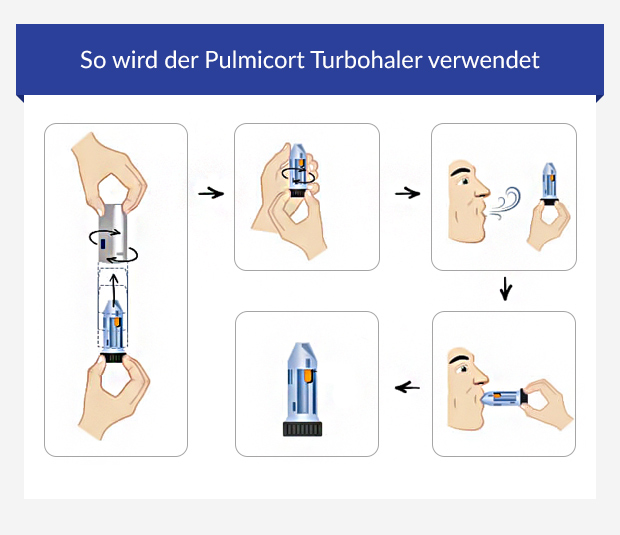 So wird der Pulmicort Turbohaler verwendet