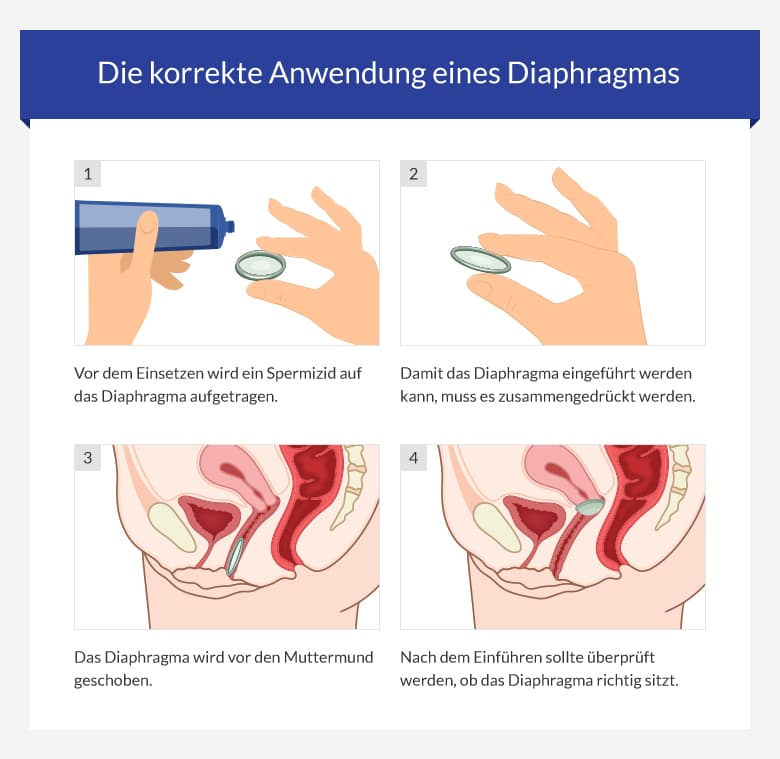 Die korrekte Anwendung eines Diaphragmas

1

Vor dem Einsetzen wird ein Spermizid auf das Diaphragma aufgetragen.

2

Damit das Diaphragma eingeführt werden kann, muss es zusammengedrückt werden.

3

Das Diaphragma wird vor den Muttermund geschoben.

4

Nach dem Einführen sollte überprüft werden, ob das Diaphragma richtig sitzt.