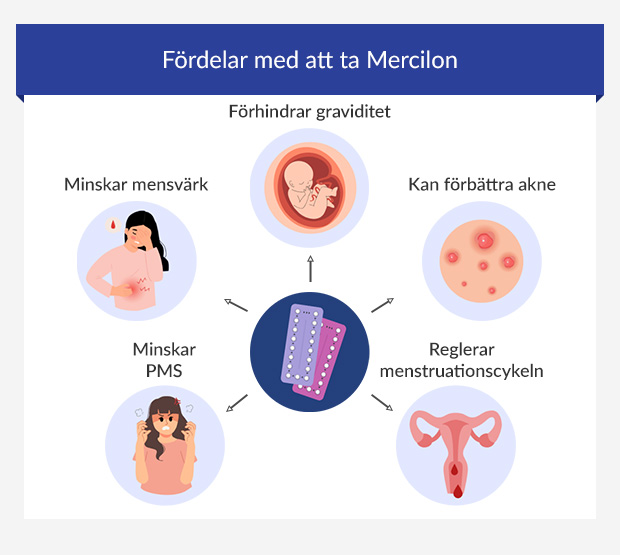 Fördelar med att ta Mercilon

Förhindrar graviditet

Minskar mensvärk

Kan förbättra akne

Minskar PMS

Reglerar menstruationscykeln