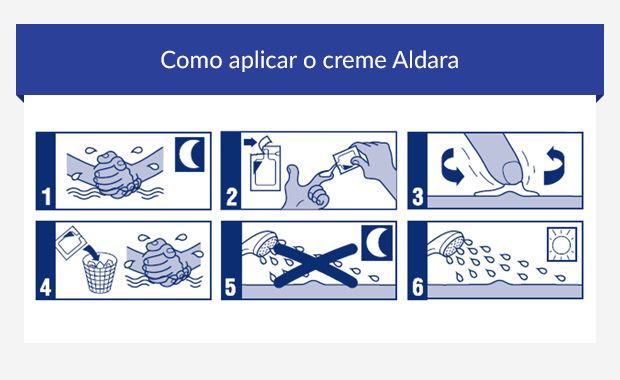 Como aplicar o creme Aldara

1

2

3

4

5

6