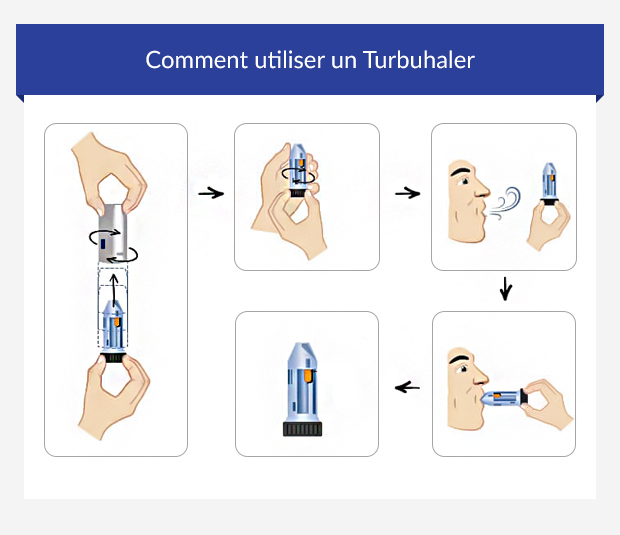 Comment utiliser un Turbuhaler