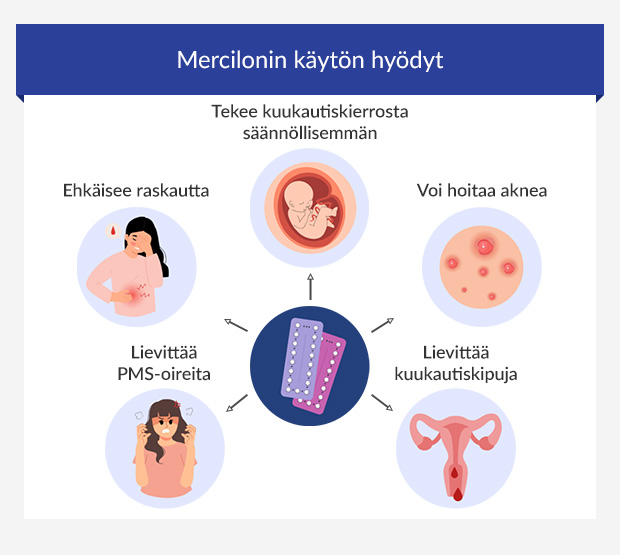 Mercilonin käytön hyödyt

Tekee kuukautiskierrosta säännöllisemmän

Ehkäisee raskautta

Voi hoitaa aknea

Lievittää PMS-oireita

Lievittää kuukautiskipuja