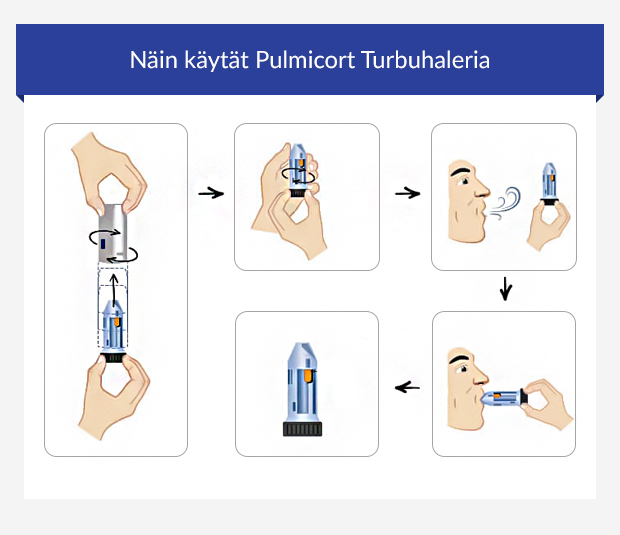 Näin käytät Pulmicort Turbuhaleria